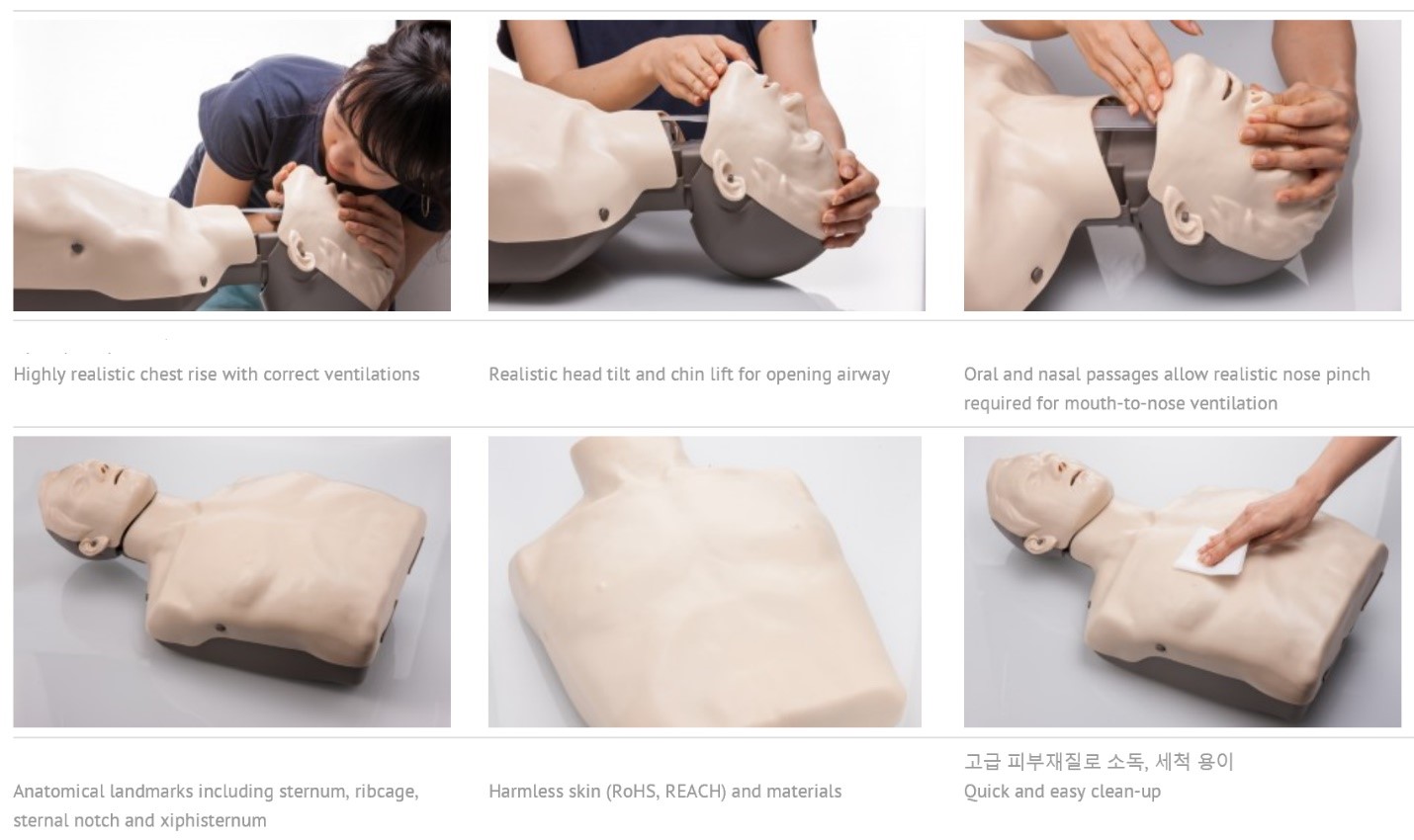 Highly realistic chest rise with correct ventilations

Realistic head tilt and chin lift for opening airway

Oral and nasal passages allow realistic nose pinch required for mouth-to-nose ventilation

Anatomical landmarks including sternum, ribcage, sternal notch and xiphisternum

Harmless skin (RoHS, REACH) and materials

고급 피부재질로 소독, 세척 용이
Quick and easy clean-up